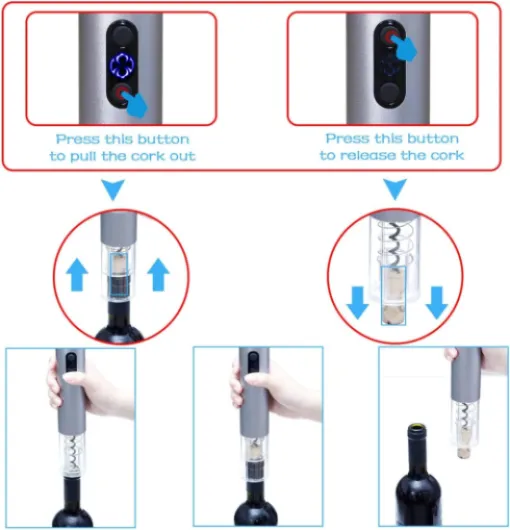 Press this button to pull the cork out

Press this button to release the cork