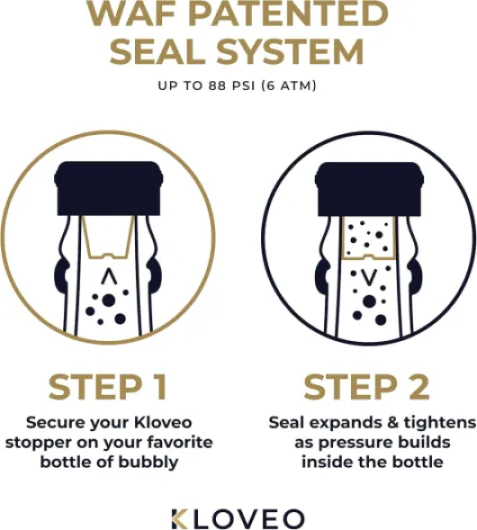 WAF PATENTED SEAL SYSTEM

UP TO 88 PSI (6 ATM)

STEP 1

Secure your Kloveo stopper on your favorite bottle of bubbly

STEP 2

Seal expands & tightens as pressure builds inside the bottle

KLOVEO